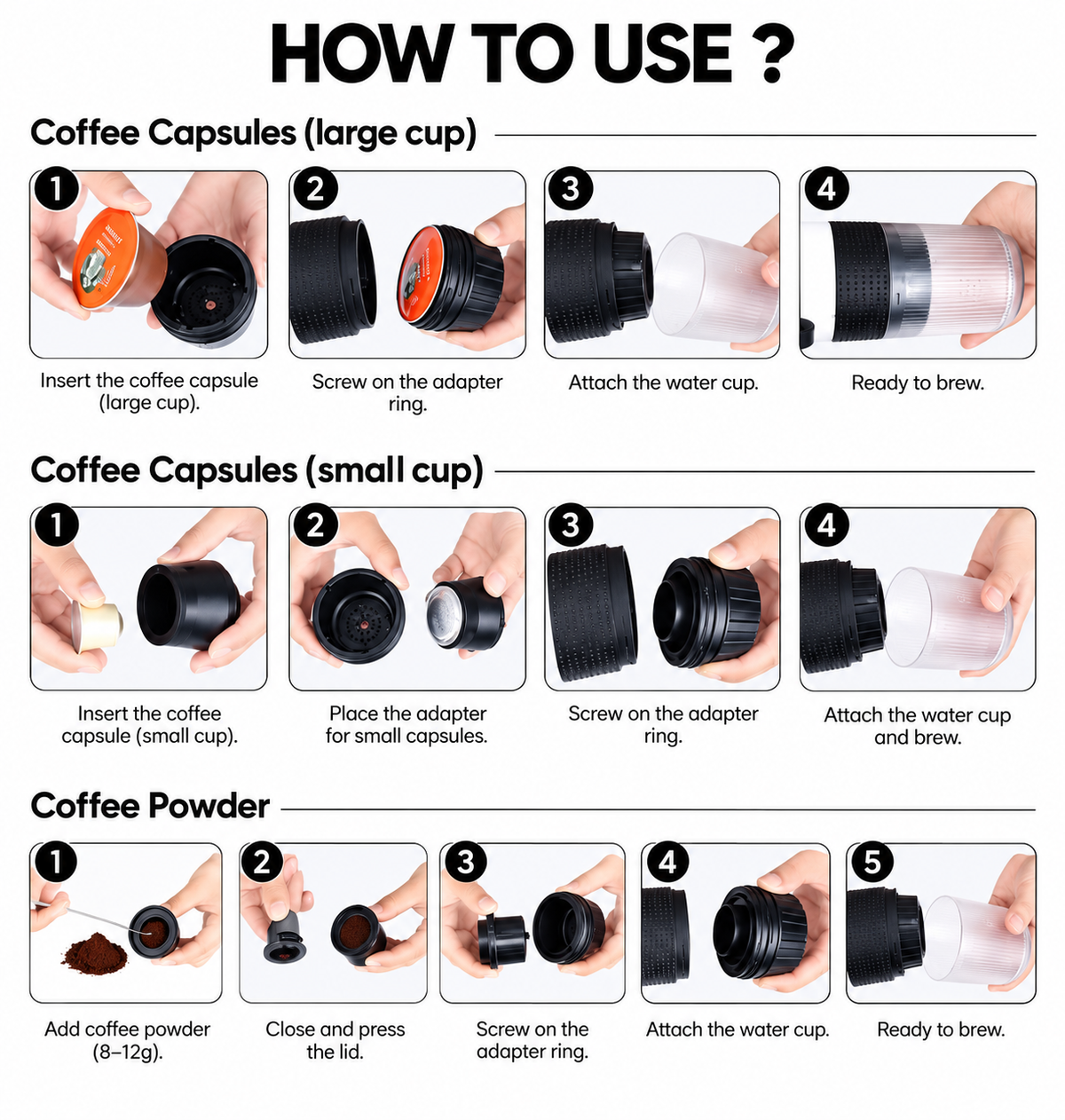 HOW TO USE ?

Coffee Capsules (large cup)

1
Insert the coffee capsule (large cup).

2
Screw on the adapter ring.

3
Attach the water cup.

4
Ready to brew.

Coffee Capsules (small cup)

1
Insert the coffee capsule (small cup).

2
Place the adapter for small capsules.

3
Screw on the adapter ring.

4
Attach the water cup and brew.

Coffee Powder

1
Add coffee powder (8–12g).

2
Close and press the lid.

3
Screw on the adapter ring.

4
Attach the water cup.

5
Ready to brew.